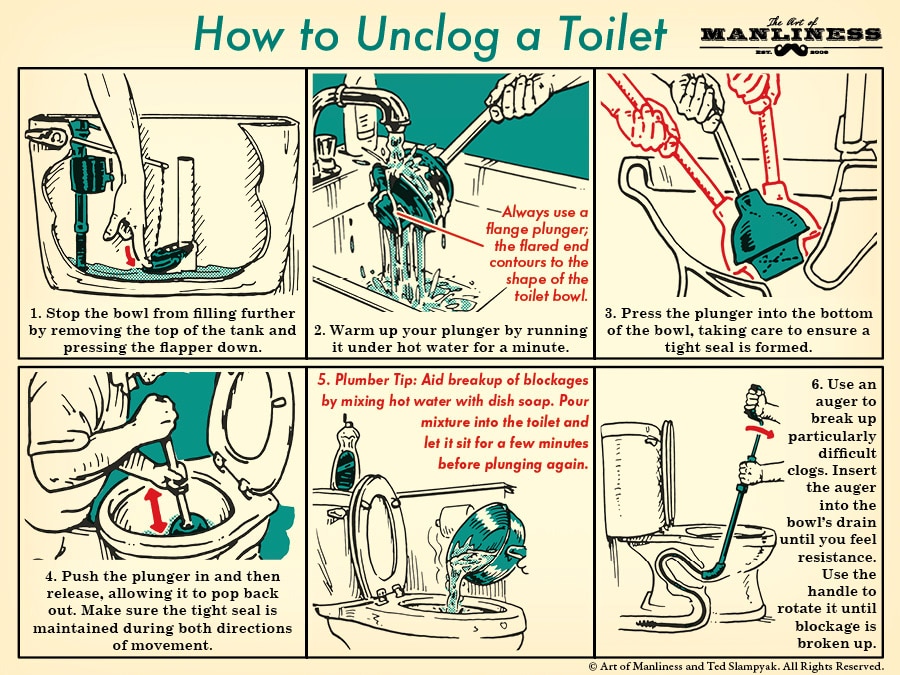 How to Unclog a Toilet

The Art of MANLINESS EST. 2008

1. Stop the bowl from filling further by removing the top of the tank and pressing the flapper down.

Always use a flange plunger; the flared end contours to the shape of the toilet bowl.

2. Warm up your plunger by running it under hot water for a minute.

3. Press the plunger into the bottom of the bowl, taking care to ensure a tight seal is formed.

4. Push the plunger in and then release, allowing it to pop back out. Make sure the tight seal is maintained during both directions of movement.

5. Plumber Tip: Aid breakup of blockages by mixing hot water with dish soap. Pour mixture into the toilet and let it sit for a few minutes before plunging again.

6. Use an auger to break up particularly difficult clogs. Insert the auger into the bowl's drain until you feel resistance. Use the handle to rotate it until blockage is broken up.

© Art of Manliness and Ted Slampyak. All Rights Reserved.