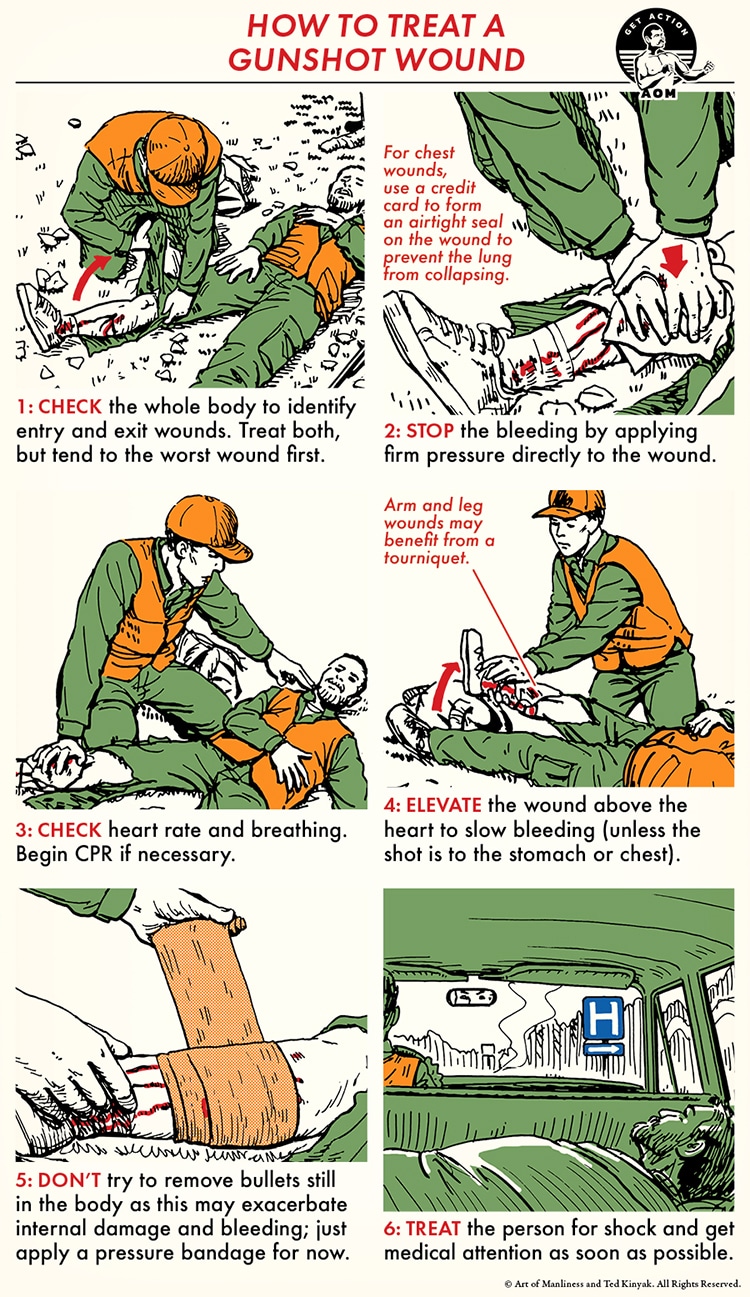 HOW TO TREAT A GUNSHOT WOUND

GET ACTION
AOM

1: CHECK the whole body to identify entry and exit wounds. Treat both, but tend to the worst wound first.

For chest wounds, use a credit card to form an airtight seal on the wound to prevent the lung from collapsing.

2: STOP the bleeding by applying firm pressure directly to the wound.

3: CHECK heart rate and breathing. Begin CPR if necessary.

Arm and leg wounds may benefit from a tourniquet.

4: ELEVATE the wound above the heart to slow bleeding (unless the shot is to the stomach or chest).

5: DON'T try to remove bullets still in the body as this may exacerbate internal damage and bleeding; just apply a pressure bandage for now.

H

6: TREAT the person for shock and get medical attention as soon as possible.

© Art of Manliness and Ted Kinyak. All Rights Reserved.