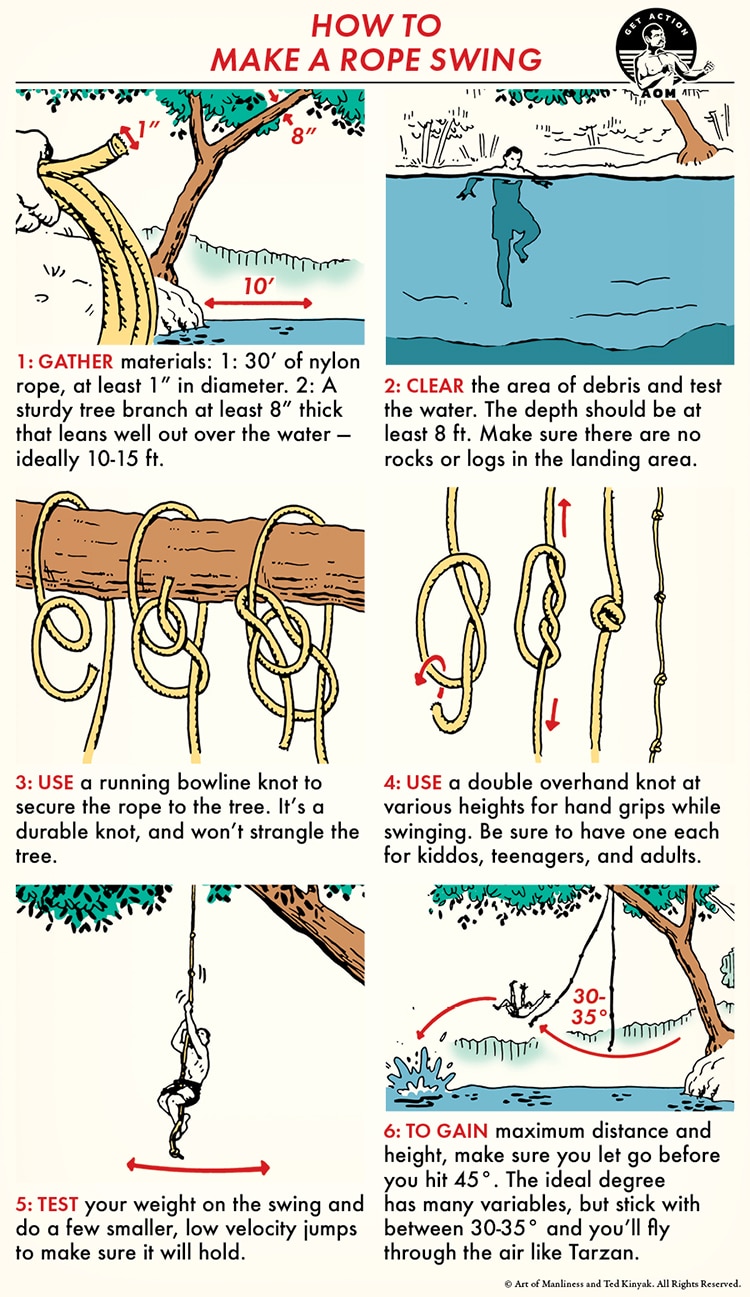 HOW TO
MAKE A ROPE SWING

GET ACTION
AOM

1″
8″
10′

1: GATHER materials: 1: 30′ of nylon rope, at least 1″ in diameter. 2: A sturdy tree branch at least 8″ thick that leans well out over the water — ideally 10-15 ft.

2: CLEAR the area of debris and test the water. The depth should be at least 8 ft. Make sure there are no rocks or logs in the landing area.

3: USE a running bowline knot to secure the rope to the tree. It's a durable knot, and won't strangle the tree.

4: USE a double overhand knot at various heights for hand grips while swinging. Be sure to have one each for kiddos, teenagers, and adults.

5: TEST your weight on the swing and do a few smaller, low velocity jumps to make sure it will hold.

30-35°

6: TO GAIN maximum distance and height, make sure you let go before you hit 45°. The ideal degree has many variables, but stick with between 30-35° and you'll fly through the air like Tarzan.

© Art of Manliness and Ted Kinyak. All Rights Reserved.