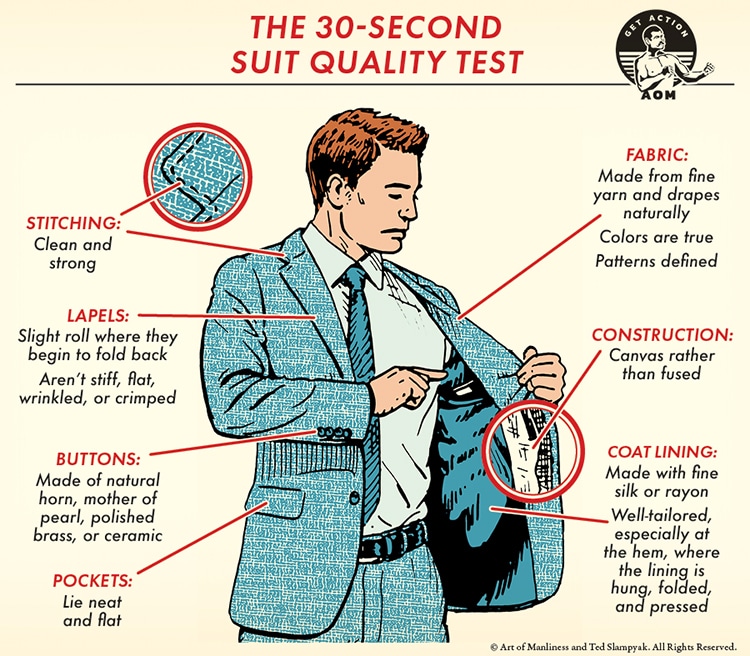 THE 30-SECOND SUIT QUALITY TEST

GET ACTION
AOM

STITCHING:
Clean and strong

LAPELS:
Slight roll where they begin to fold back
Aren't stiff, flat, wrinkled, or crimped

BUTTONS:
Made of natural horn, mother of pearl, polished brass, or ceramic

POCKETS:
Lie neat and flat

FABRIC:
Made from fine yarn and drapes naturally
Colors are true
Patterns defined

CONSTRUCTION:
Canvas rather than fused

COAT LINING:
Made with fine silk or rayon
Well-tailored, especially at the hem, where the lining is hung, folded, and pressed

© Art of Manliness and Ted Slampyak. All Rights Reserved.