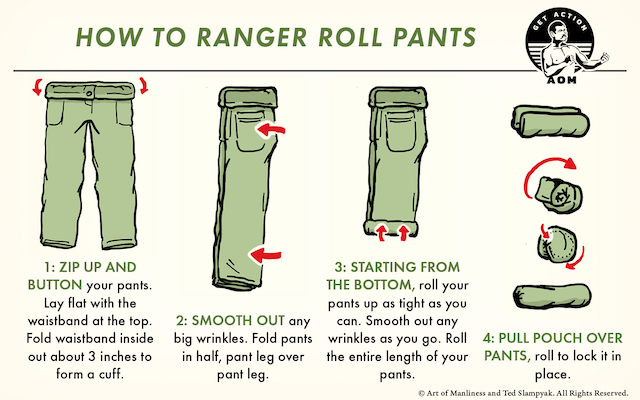 HOW TO RANGER ROLL PANTS

GET ACTION
AOM

1: ZIP UP AND BUTTON your pants. Lay flat with the waistband at the top. Fold waistband inside out about 3 inches to form a cuff.

2: SMOOTH OUT any big wrinkles. Fold pants in half, pant leg over pant leg.

3: STARTING FROM THE BOTTOM, roll your pants up as tight as you can. Smooth out any wrinkles as you go. Roll the entire length of your pants.

4: PULL POUCH OVER PANTS, roll to lock it in place.

© Art of Manliness and Ted Slampyak. All Rights Reserved.