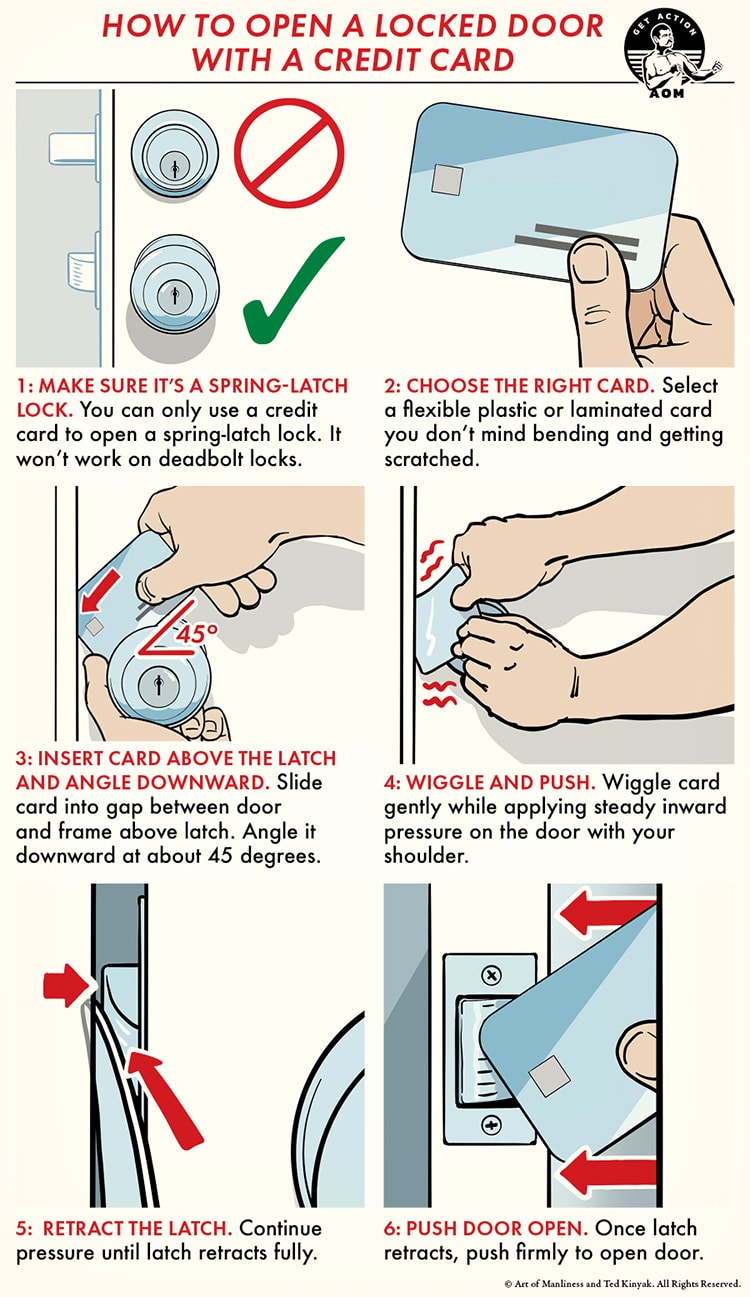 HOW TO OPEN A LOCKED DOOR WITH A CREDIT CARD

GET ACTION
AOM

1: MAKE SURE IT'S A SPRING-LATCH LOCK. You can only use a credit card to open a spring-latch lock. It won't work on deadbolt locks.

2: CHOOSE THE RIGHT CARD. Select a flexible plastic or laminated card you don't mind bending and getting scratched.

45°

3: INSERT CARD ABOVE THE LATCH AND ANGLE DOWNWARD. Slide card into gap between door and frame above latch. Angle it downward at about 45 degrees.

4: WIGGLE AND PUSH. Wiggle card gently while applying steady inward pressure on the door with your shoulder.

5: RETRACT THE LATCH. Continue pressure until latch retracts fully.

6: PUSH DOOR OPEN. Once latch retracts, push firmly to open door.

© Art of Manliness and Ted Kinyak. All Rights Reserved.