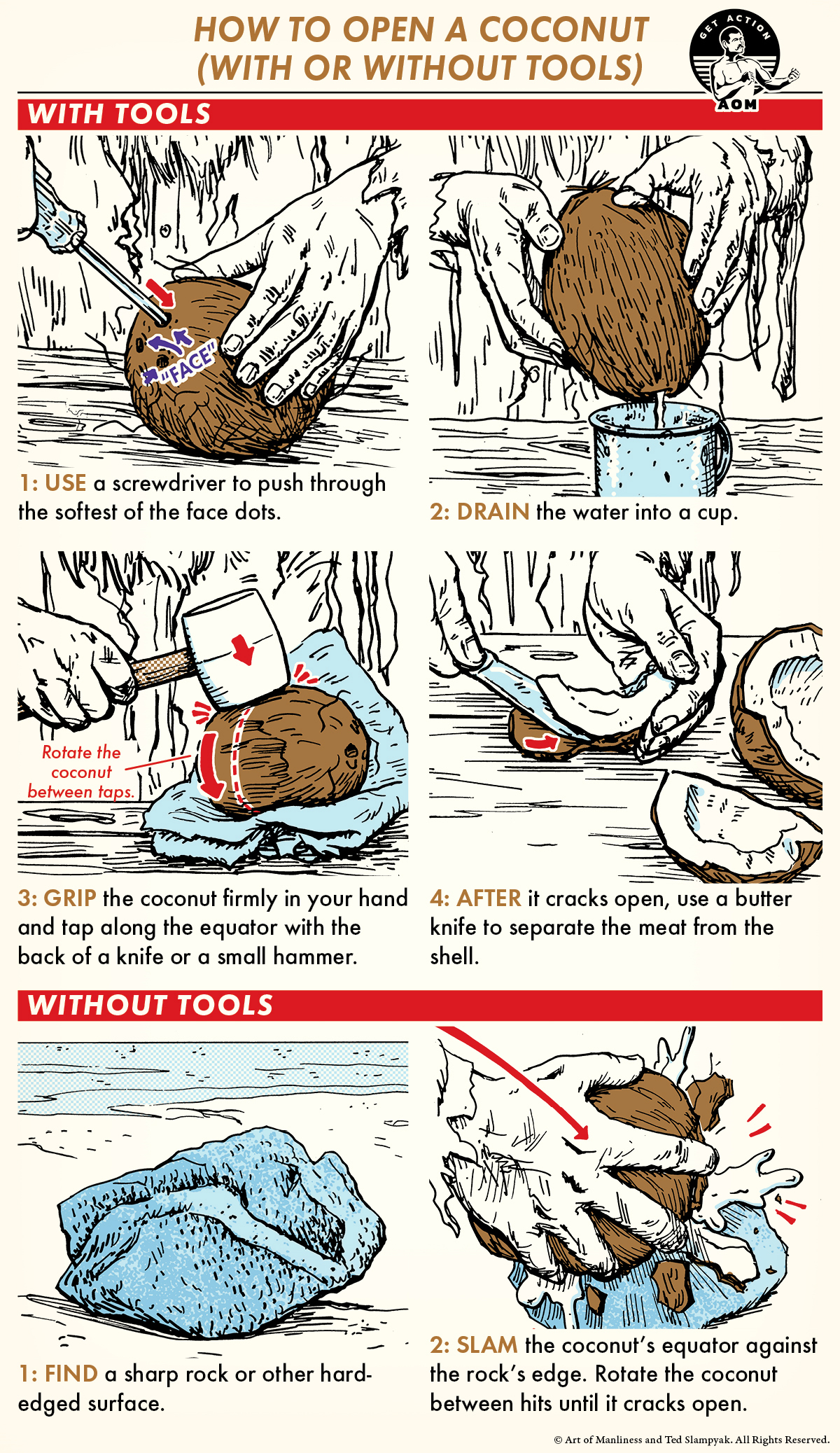 HOW TO OPEN A COCONUT (WITH OR WITHOUT TOOLS)

GET ACTION
AOM

WITH TOOLS

"FACE"

1: USE a screwdriver to push through the softest of the face dots.

2: DRAIN the water into a cup.

Rotate the coconut between taps.

3: GRIP the coconut firmly in your hand and tap along the equator with the back of a knife or a small hammer.

4: AFTER it cracks open, use a butter knife to separate the meat from the shell.

WITHOUT TOOLS

1: FIND a sharp rock or other hard-edged surface.

2: SLAM the coconut's equator against the rock's edge. Rotate the coconut between hits until it cracks open.

© Art of Manliness and Ted Slampyak. All Rights Reserved.