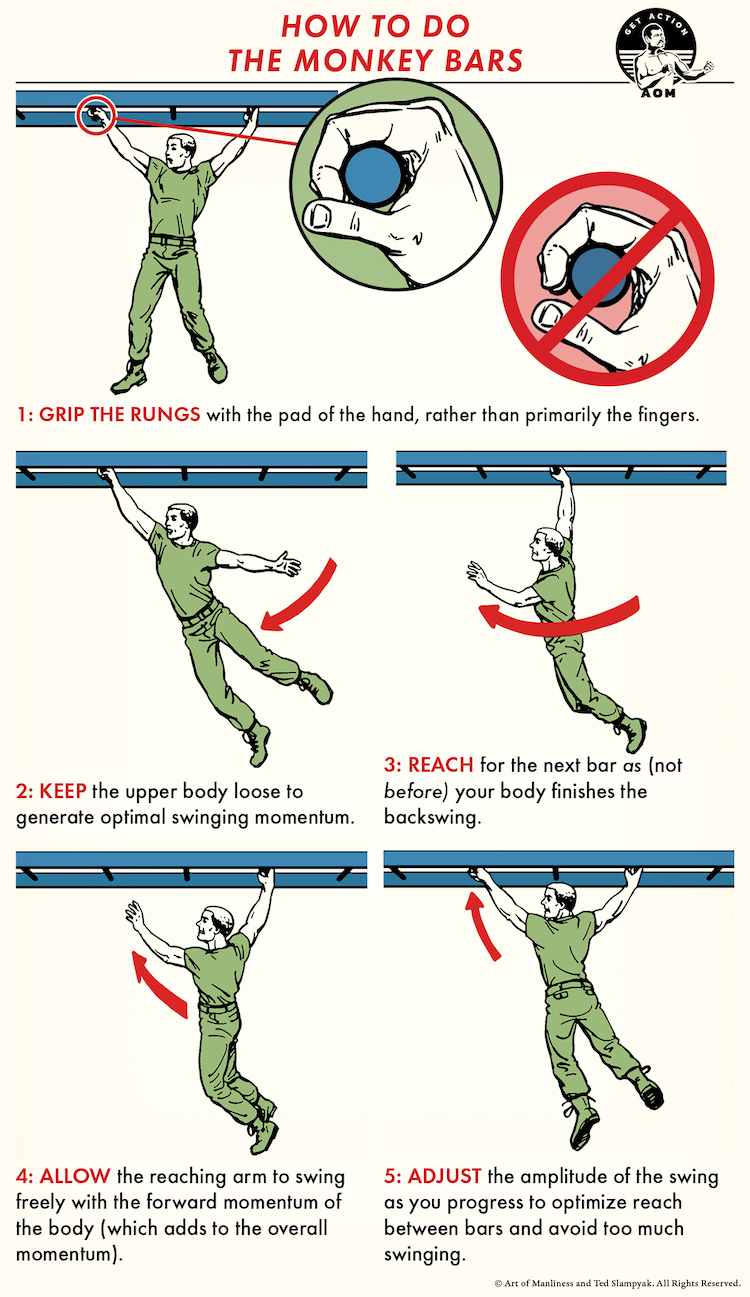 HOW TO DO THE MONKEY BARS

GET ACTION
AOM

1: GRIP THE RUNGS with the pad of the hand, rather than primarily the fingers.

2: KEEP the upper body loose to generate optimal swinging momentum.

3: REACH for the next bar as (not before) your body finishes the backswing.

4: ALLOW the reaching arm to swing freely with the forward momentum of the body (which adds to the overall momentum).

5: ADJUST the amplitude of the swing as you progress to optimize reach between bars and avoid too much swinging.

© Art of Manliness and Ted Slampyak. All Rights Reserved.