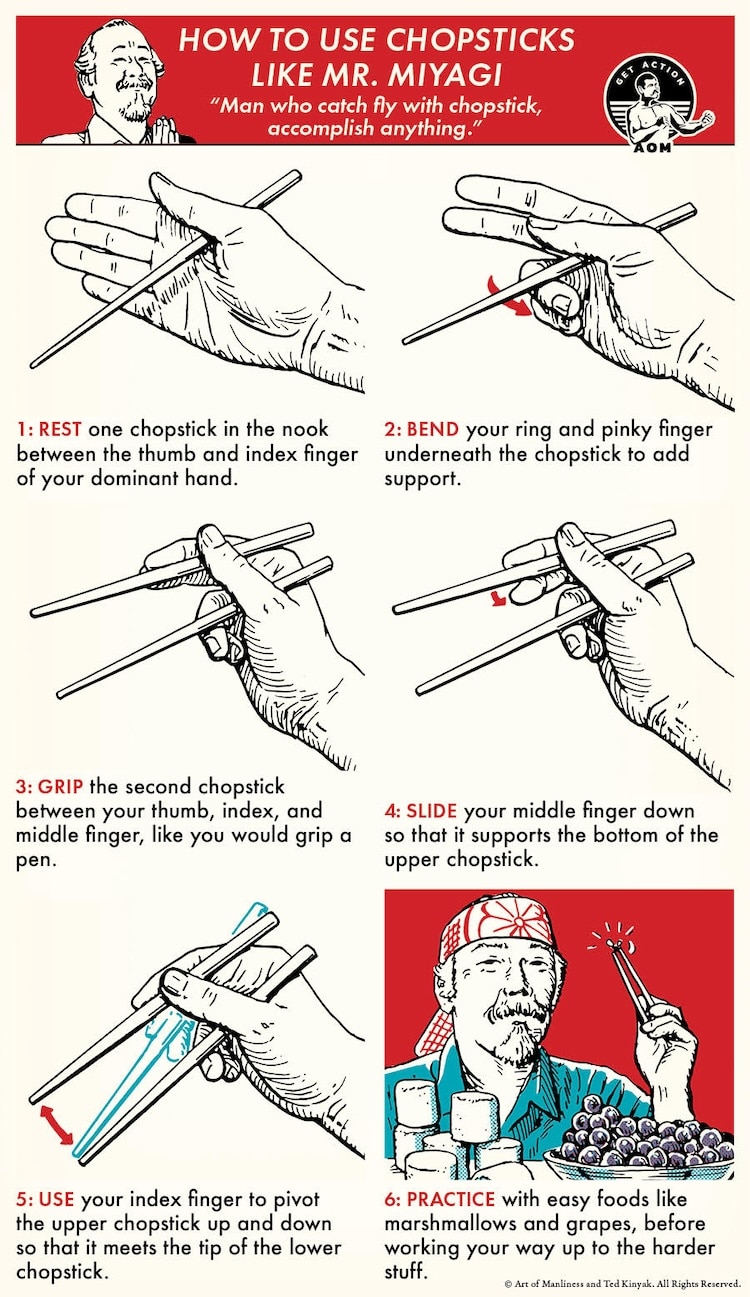 HOW TO USE CHOPSTICKS LIKE MR. MIYAGI

"Man who catch fly with chopstick, accomplish anything."

GET ACTION
AOM

1: REST one chopstick in the nook between the thumb and index finger of your dominant hand.

2: BEND your ring and pinky finger underneath the chopstick to add support.

3: GRIP the second chopstick between your thumb, index, and middle finger, like you would grip a pen.

4: SLIDE your middle finger down so that it supports the bottom of the upper chopstick.

5: USE your index finger to pivot the upper chopstick up and down so that it meets the tip of the lower chopstick.

6: PRACTICE with easy foods like marshmallows and grapes, before working your way up to the harder stuff.

© Art of Manliness and Ted Kinyak. All Rights Reserved.