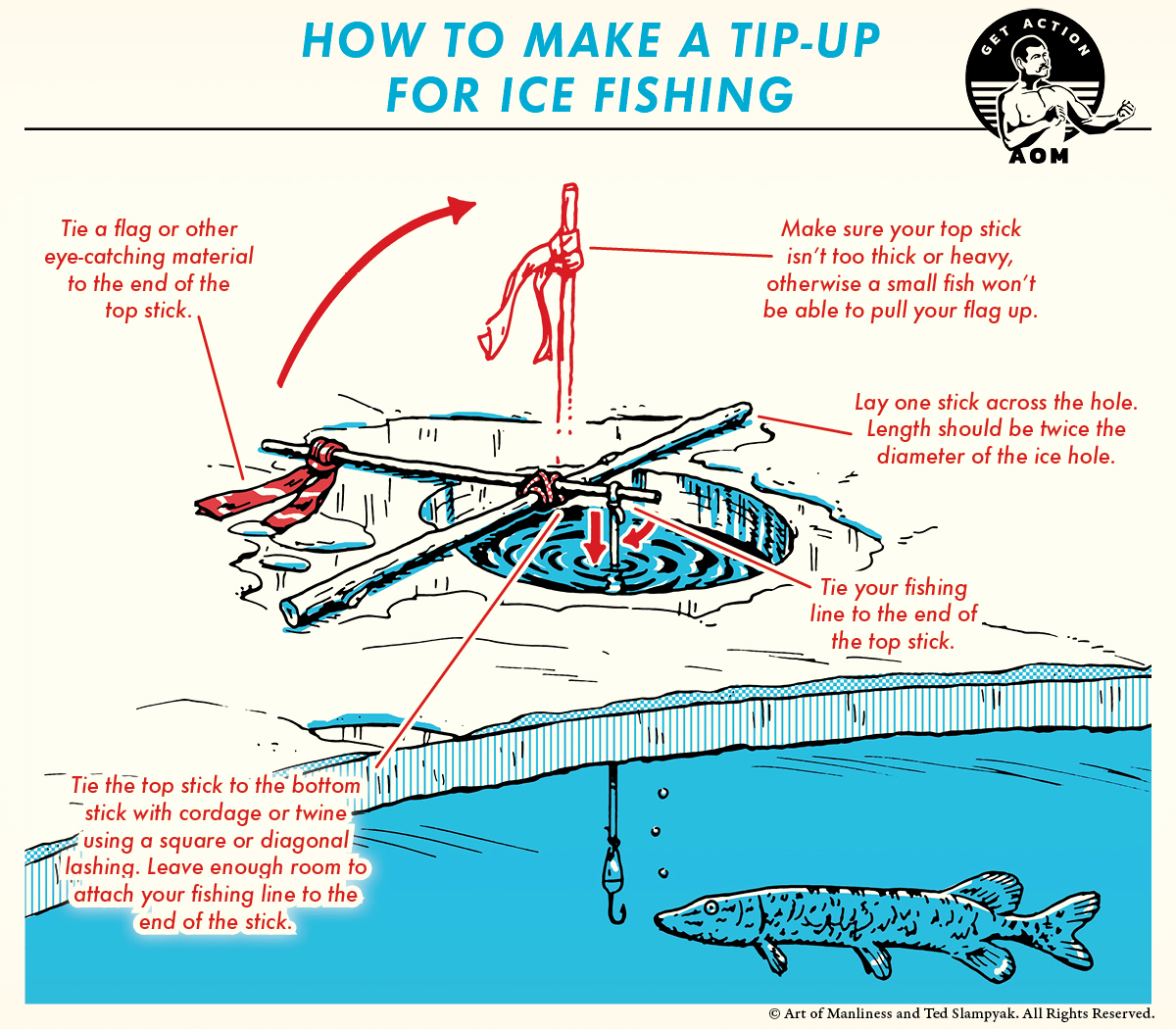 HOW TO MAKE A TIP-UP FOR ICE FISHING

GET ACTION
AOM

Tie a flag or other eye-catching material to the end of the top stick.

Make sure your top stick isn't too thick or heavy, otherwise a small fish won't be able to pull your flag up.

Lay one stick across the hole. Length should be twice the diameter of the ice hole.

Tie your fishing line to the end of the top stick.

Tie the top stick to the bottom stick with cordage or twine using a square or diagonal lashing. Leave enough room to attach your fishing line to the end of the stick.

© Art of Manliness and Ted Slampyak. All Rights Reserved.