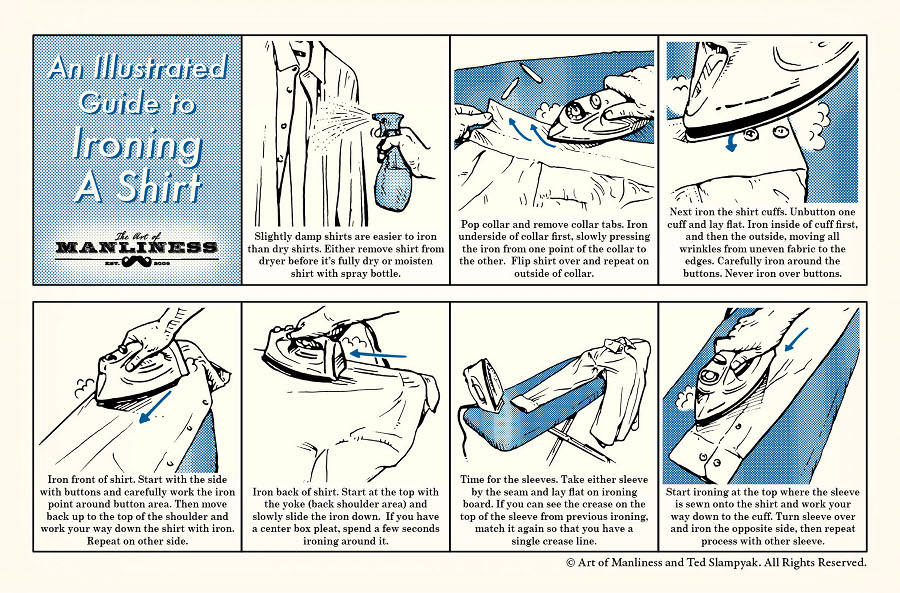 An Illustrated Guide to Ironing A Shirt

The Art of MANLINESS EST. 2008

Slightly damp shirts are easier to iron than dry shirts. Either remove shirt from dryer before it's fully dry or moisten shirt with spray bottle.

Pop collar and remove collar tabs. Iron underside of collar first, slowly pressing the iron from one point of the collar to the other. Flip shirt over and repeat on outside of collar.

Next iron the shirt cuffs. Unbutton one cuff and lay flat. Iron inside of cuff first, and then the outside, moving all wrinkles from uneven fabric to the edges. Carefully iron around the buttons. Never iron over buttons.

Iron front of shirt. Start with the side with buttons and carefully work the iron point around button area. Then move back up to the top of the shoulder and work your way down the shirt with iron. Repeat on other side.

Iron back of shirt. Start at the top with the yoke (back shoulder area) and slowly slide the iron down. If you have a center box pleat, spend a few seconds ironing around it.

Time for the sleeves. Take either sleeve by the seam and lay flat on ironing board. If you can see the crease on the top of the sleeve from previous ironing, match it again so that you have a single crease line.

Start ironing at the top where the sleeve is sewn onto the shirt and work your way down to the cuff. Turn sleeve over and iron the opposite side, then repeat process with other sleeve.

© Art of Manliness and Ted Slampyak. All Rights Reserved.