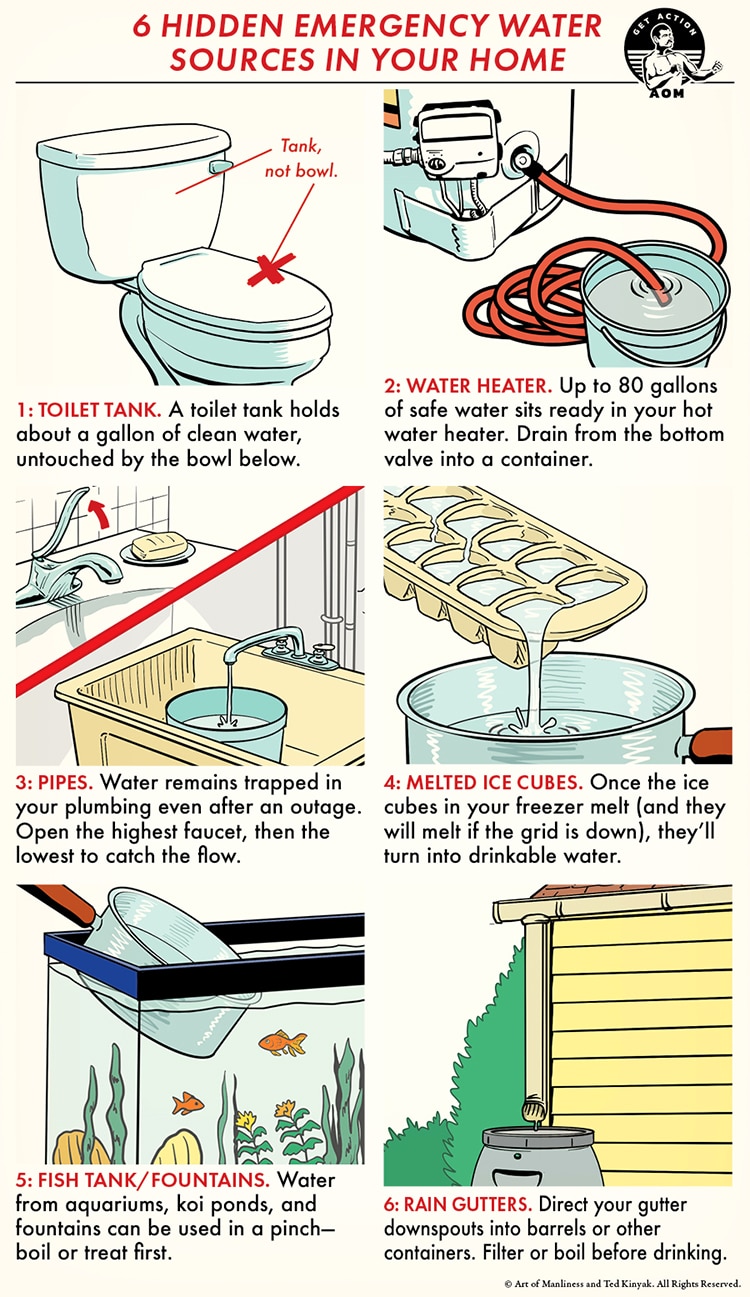 6 HIDDEN EMERGENCY WATER SOURCES IN YOUR HOME

GET ACTION
AOM

Tank, not bowl.

1: TOILET TANK. A toilet tank holds about a gallon of clean water, untouched by the bowl below.

2: WATER HEATER. Up to 80 gallons of safe water sits ready in your hot water heater. Drain from the bottom valve into a container.

3: PIPES. Water remains trapped in your plumbing even after an outage. Open the highest faucet, then the lowest to catch the flow.

4: MELTED ICE CUBES. Once the ice cubes in your freezer melt (and they will melt if the grid is down), they'll turn into drinkable water.

5: FISH TANK/FOUNTAINS. Water from aquariums, koi ponds, and fountains can be used in a pinch—boil or treat first.

6: RAIN GUTTERS. Direct your gutter downspouts into barrels or other containers. Filter or boil before drinking.

© Art of Manliness and Ted Kinyak. All Rights Reserved.