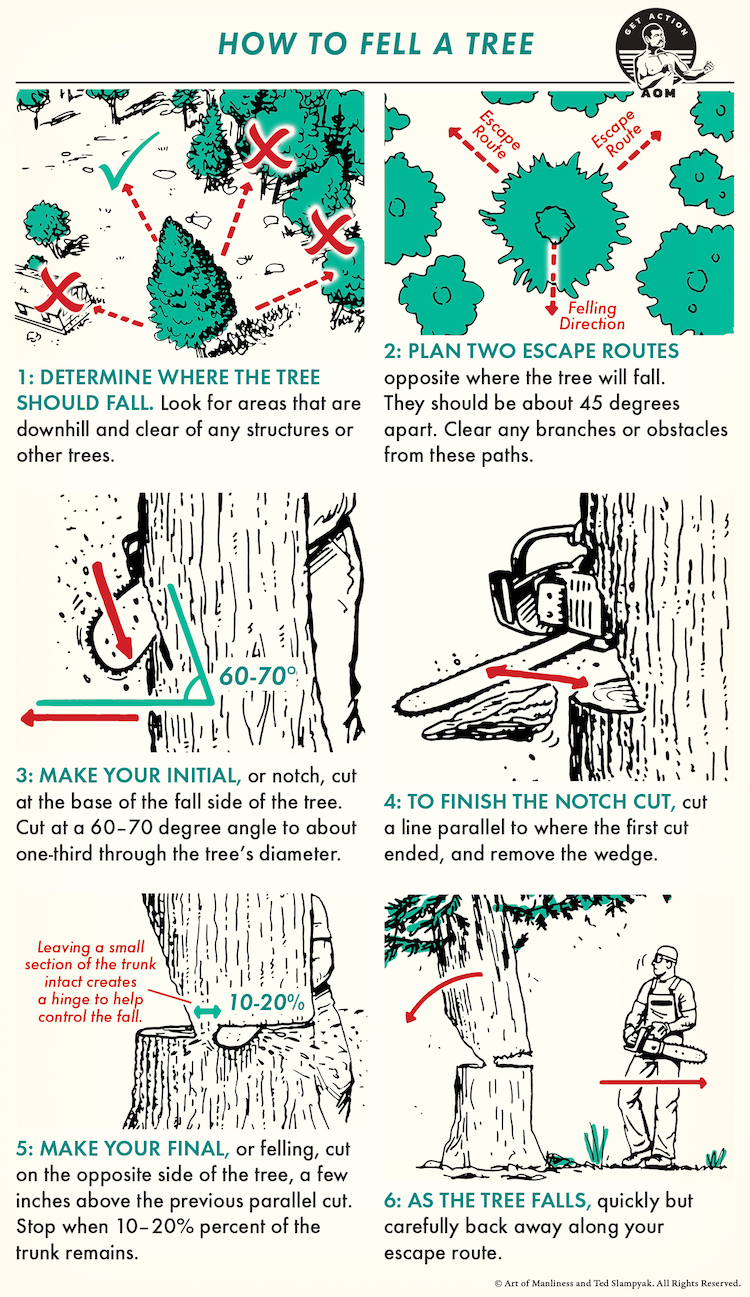 HOW TO FELL A TREE

GET ACTION
AOM

1: DETERMINE WHERE THE TREE SHOULD FALL. Look for areas that are downhill and clear of any structures or other trees.

Escape Route
Escape Route
Felling Direction

2: PLAN TWO ESCAPE ROUTES opposite where the tree will fall. They should be about 45 degrees apart. Clear any branches or obstacles from these paths.

60-70°

3: MAKE YOUR INITIAL, or notch, cut at the base of the fall side of the tree. Cut at a 60–70 degree angle to about one-third through the tree's diameter.

4: TO FINISH THE NOTCH CUT, cut a line parallel to where the first cut ended, and remove the wedge.

Leaving a small section of the trunk intact creates a hinge to help control the fall.

10-20%

5: MAKE YOUR FINAL, or felling, cut on the opposite side of the tree, a few inches above the previous parallel cut. Stop when 10–20% percent of the trunk remains.

6: AS THE TREE FALLS, quickly but carefully back away along your escape route.

© Art of Manliness and Ted Slampyak. All Rights Reserved.