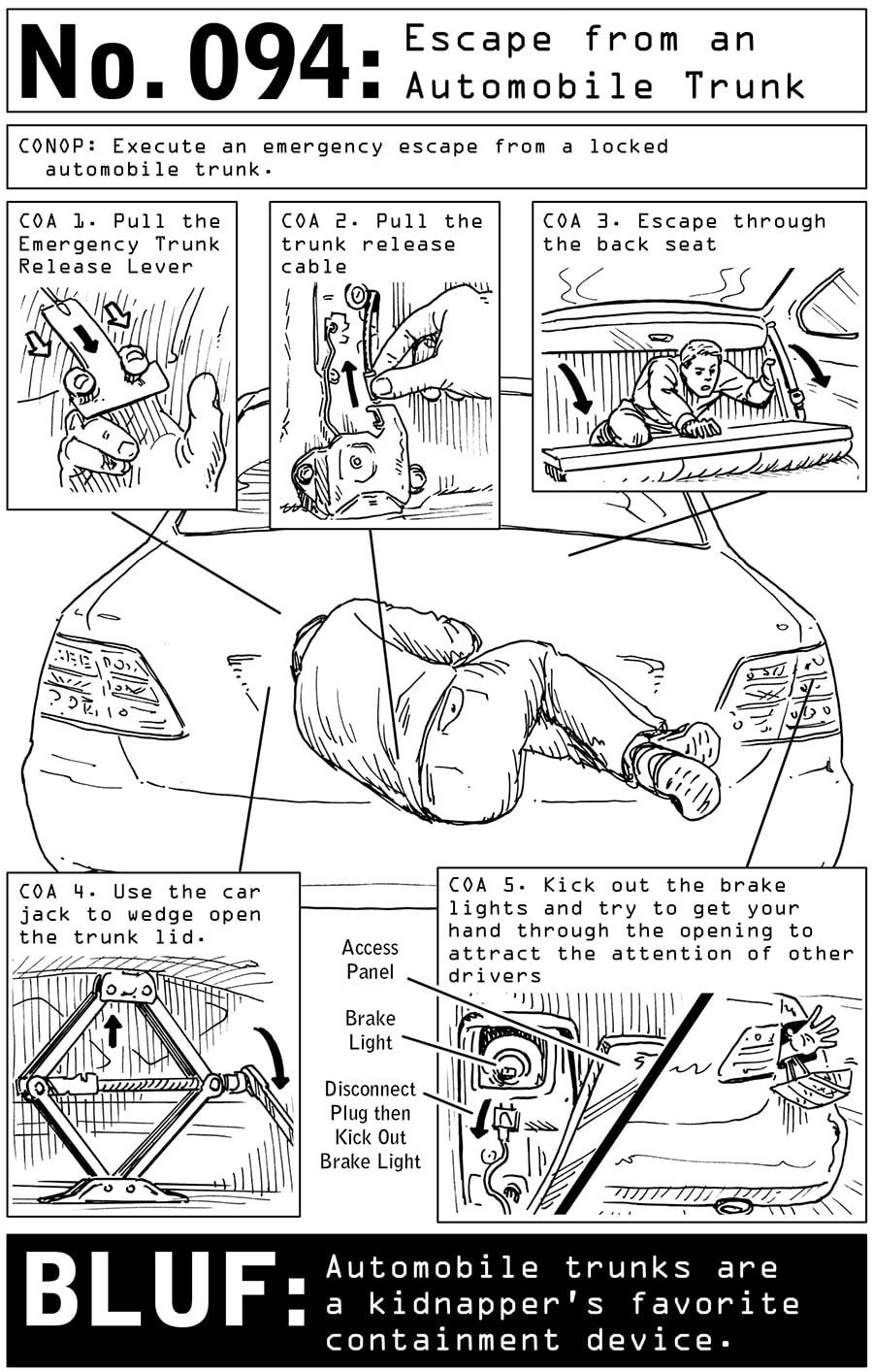 No. 094: Escape from an Automobile Trunk

CONOP: Execute an emergency escape from a locked automobile trunk.

COA 1. Pull the Emergency Trunk Release Lever

COA 2. Pull the trunk release cable

COA 3. Escape through the back seat

COA 4. Use the car jack to wedge open the trunk lid.

COA 5. Kick out the brake lights and try to get your hand through the opening to attract the attention of other drivers

Access Panel

Brake Light

Disconnect Plug then Kick Out Brake Light

BLUF: Automobile trunks are a kidnapper's favorite containment device.