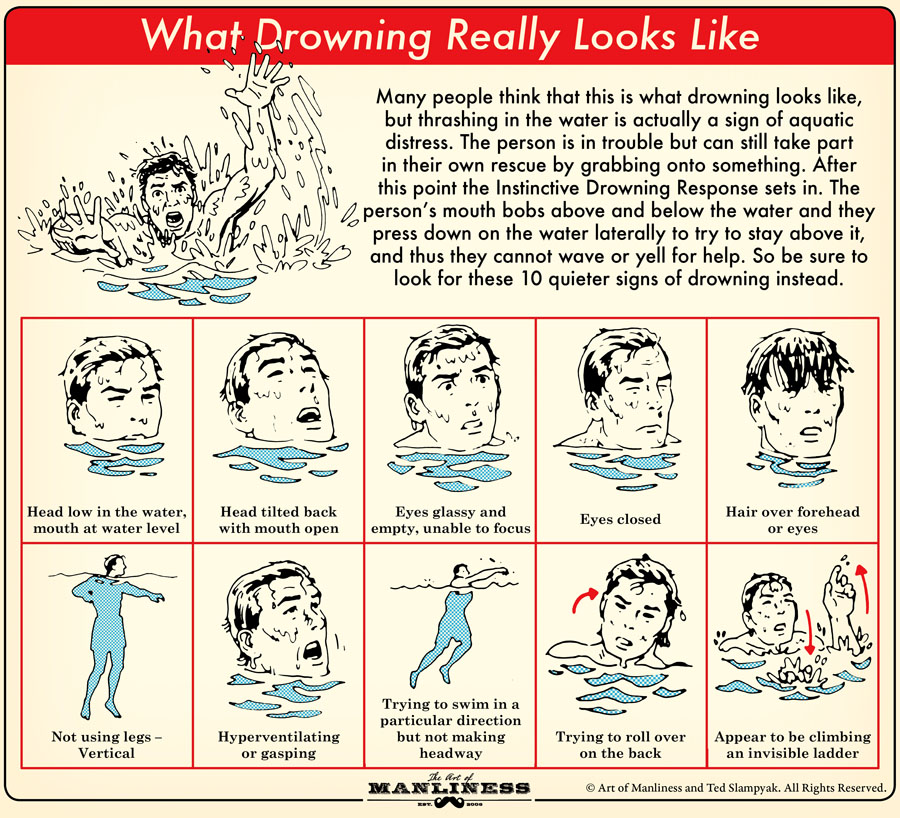 What Drowning Really Looks Like

Many people think that this is what drowning looks like, but thrashing in the water is actually a sign of aquatic distress. The person is in trouble but can still take part in their own rescue by grabbing onto something. After this point the Instinctive Drowning Response sets in. The person's mouth bobs above and below the water and they press down on the water laterally to try to stay above it, and thus they cannot wave or yell for help. So be sure to look for these 10 quieter signs of drowning instead.

Head low in the water, mouth at water level

Head tilted back with mouth open

Eyes glassy and empty, unable to focus

Eyes closed

Hair over forehead or eyes

Not using legs – Vertical

Hyperventilating or gasping

Trying to swim in a particular direction but not making headway

Trying to roll over on the back

Appear to be climbing an invisible ladder

The Art of MANLINESS EST. 2008

© Art of Manliness and Ted Slampyak. All Rights Reserved.