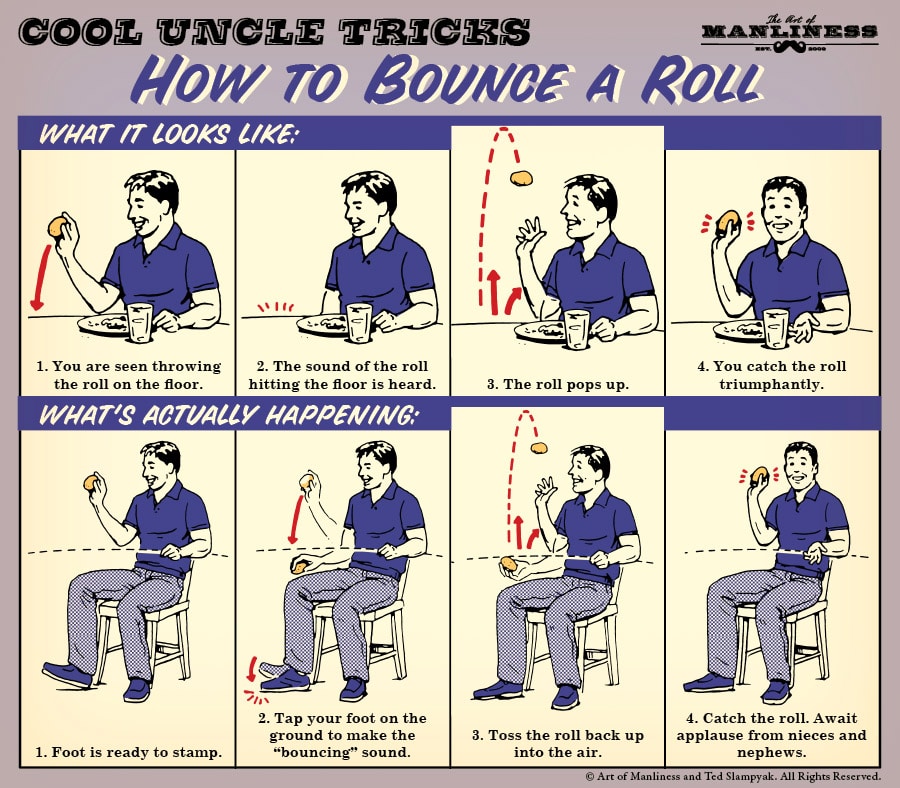 COOL UNCLE TRICKS

The Art of MANLINESS EST. 2008

HOW TO BOUNCE A ROLL

WHAT IT LOOKS LIKE:

1. You are seen throwing the roll on the floor.

2. The sound of the roll hitting the floor is heard.

3. The roll pops up.

4. You catch the roll triumphantly.

WHAT'S ACTUALLY HAPPENING:

1. Foot is ready to stamp.

2. Tap your foot on the ground to make the "bouncing" sound.

3. Toss the roll back up into the air.

4. Catch the roll. Await applause from nieces and nephews.

© Art of Manliness and Ted Slampyak. All Rights Reserved.