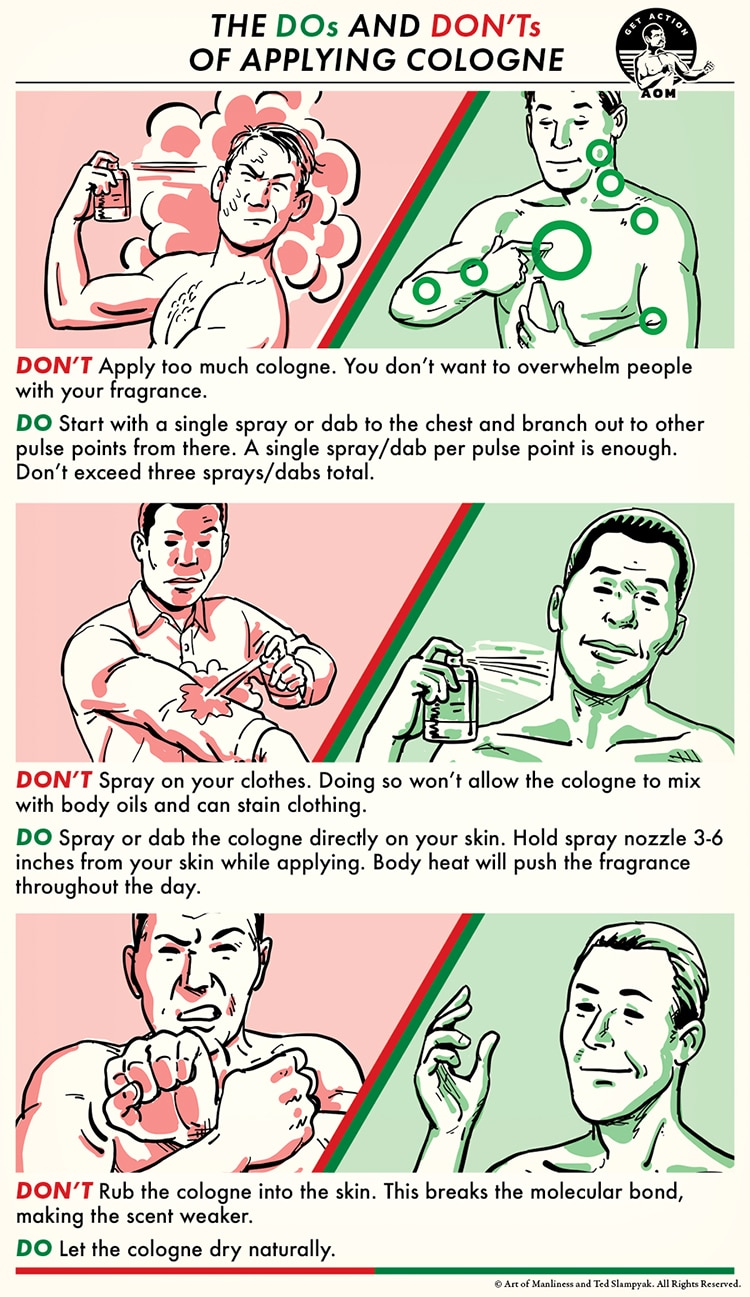 THE DOs AND DON'Ts OF APPLYING COLOGNE

GET ACTION
AOM

DON'T Apply too much cologne. You don't want to overwhelm people with your fragrance.

DO Start with a single spray or dab to the chest and branch out to other pulse points from there. A single spray/dab per pulse point is enough. Don't exceed three sprays/dabs total.

DON'T Spray on your clothes. Doing so won't allow the cologne to mix with body oils and can stain clothing.

DO Spray or dab the cologne directly on your skin. Hold spray nozzle 3-6 inches from your skin while applying. Body heat will push the fragrance throughout the day.

DON'T Rub the cologne into the skin. This breaks the molecular bond, making the scent weaker.

DO Let the cologne dry naturally.

© Art of Manliness and Ted Slampyak. All Rights Reserved.