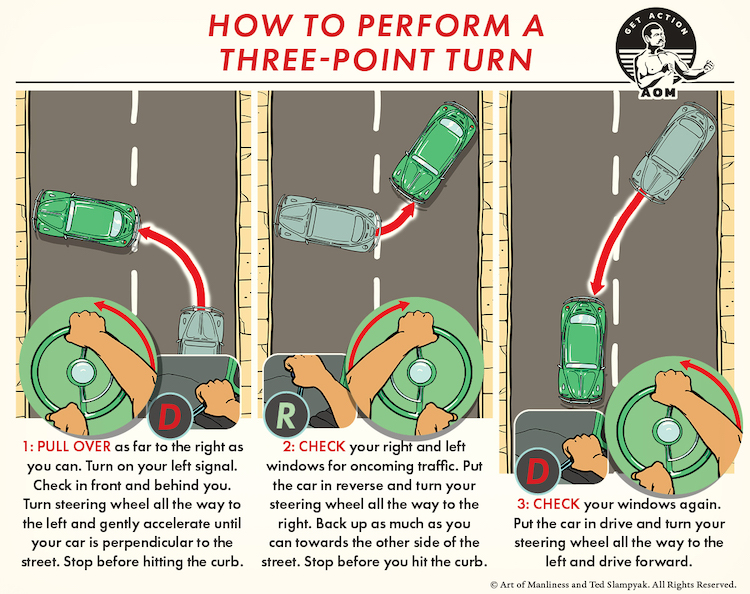 HOW TO PERFORM A THREE-POINT TURN

GET ACTION
AOM

D

1: PULL OVER as far to the right as you can. Turn on your left signal. Check in front and behind you. Turn steering wheel all the way to the left and gently accelerate until your car is perpendicular to the street. Stop before hitting the curb.

R

2: CHECK your right and left windows for oncoming traffic. Put the car in reverse and turn your steering wheel all the way to the right. Back up as much as you can towards the other side of the street. Stop before you hit the curb.

D

3: CHECK your windows again. Put the car in drive and turn your steering wheel all the way to the left and drive forward.

© Art of Manliness and Ted Slampyak. All Rights Reserved.