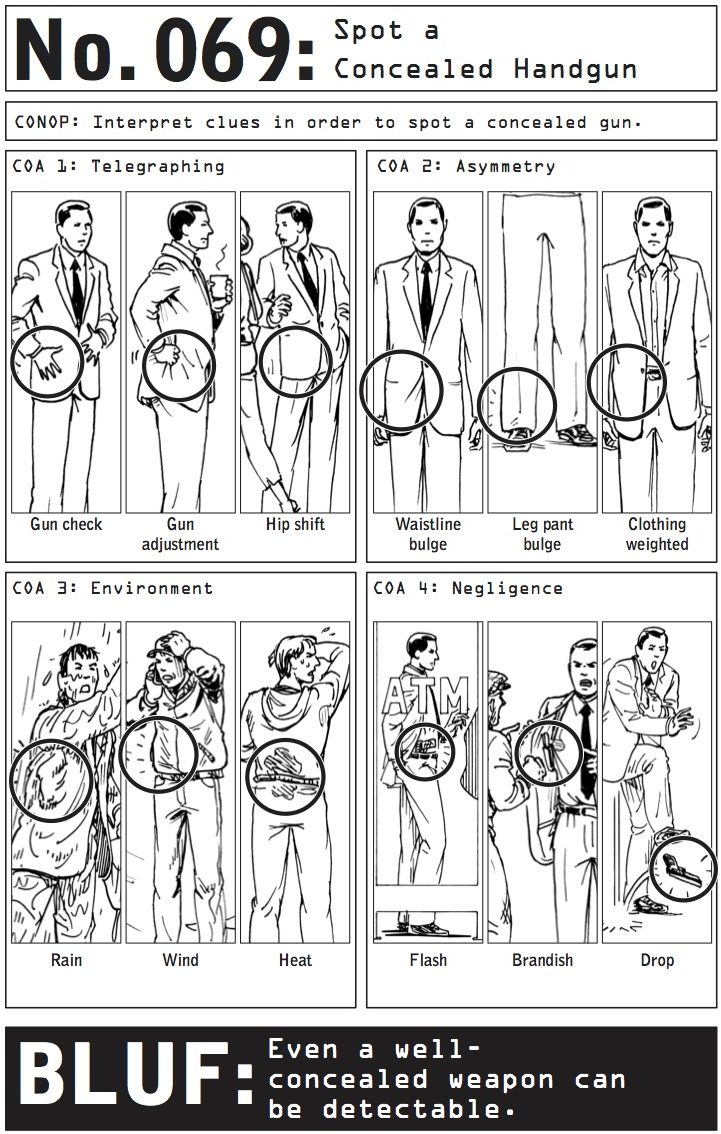 No. 069: Spot a Concealed Handgun

CONOP: Interpret clues in order to spot a concealed gun.

COA 1: Telegraphing

Gun check

Gun adjustment

Hip shift

COA 2: Asymmetry

Waistline bulge

Leg pant bulge

Clothing weighted

COA 3: Environment

Rain

Wind

Heat

COA 4: Negligence

ATM

Flash

Brandish

Drop

BLUF: Even a well-concealed weapon can be detectable.